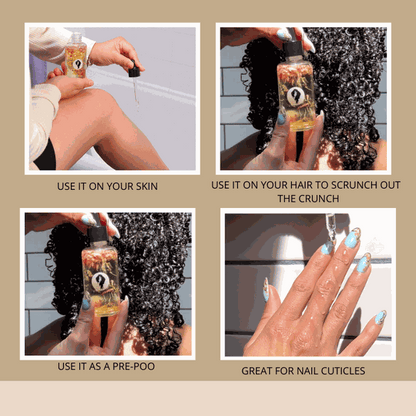 USE IT ON YOUR SKIN

USE IT ON YOUR HAIR TO SCRUNCH OUT THE CRUNCH

USE IT AS A PRE-POO

GREAT FOR NAIL CUTICLES